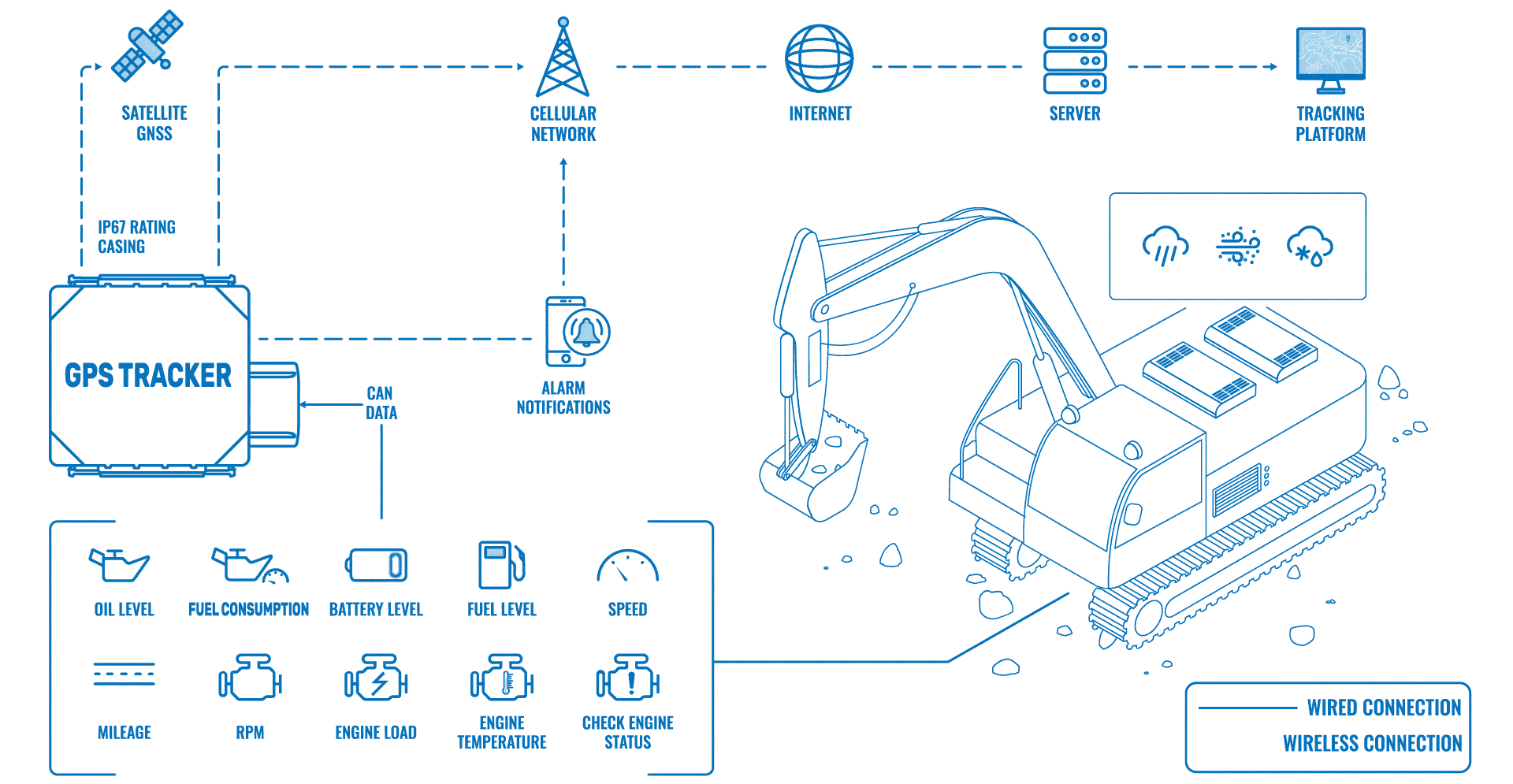 SATELLITE GNSS

CELLULAR NETWORK

INTERNET

SERVER

TRACKING PLATFORM

IP67 RATING CASING

GPS TRACKER

CAN DATA

ALARM NOTIFICATIONS

OIL LEVEL

FUEL CONSUMPTION

BATTERY LEVEL

FUEL LEVEL

SPEED

MILEAGE

RPM

ENGINE LOAD

ENGINE TEMPERATURE

CHECK ENGINE STATUS

WIRED CONNECTION

WIRELESS CONNECTION